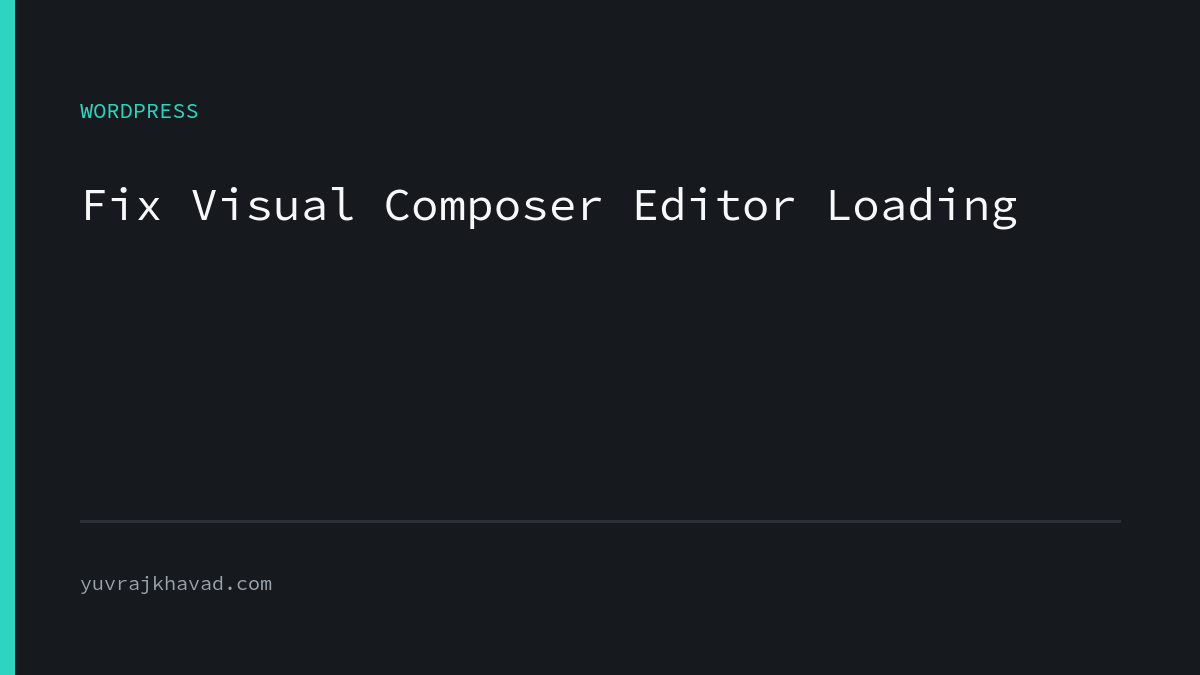 WORDPRESS

Fix Visual Composer Editor Loading

yuvrajkhavad.com