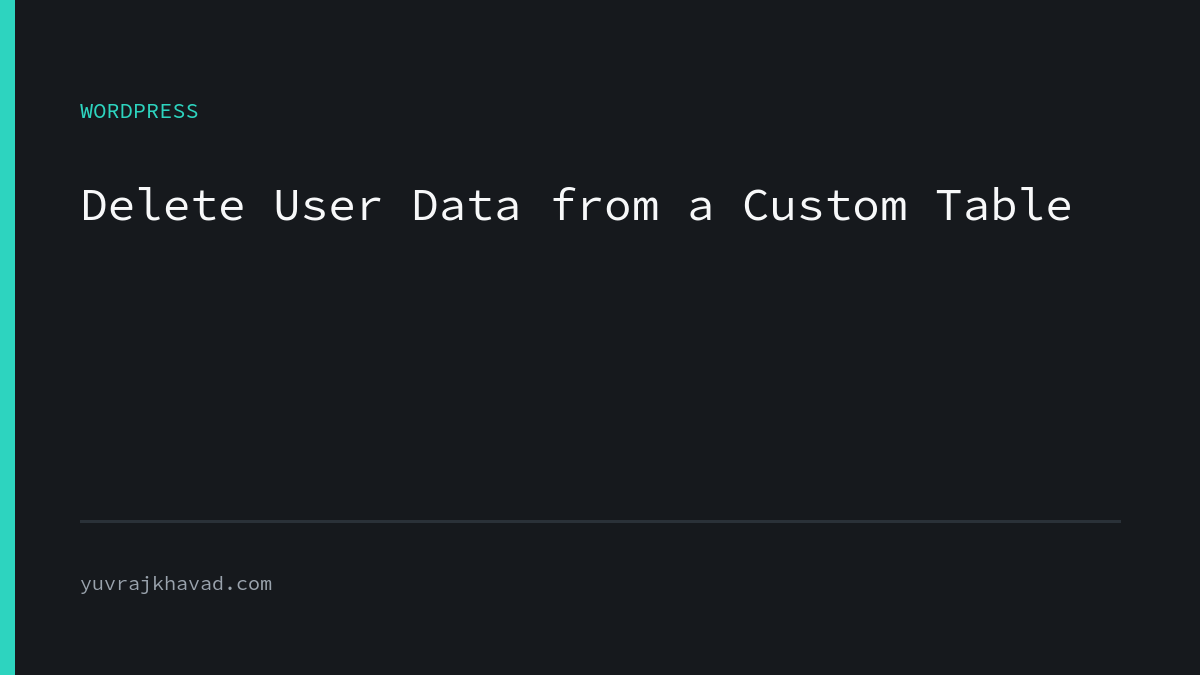 WORDPRESS

Delete User Data from a Custom Table

yuvrajkhavad.com