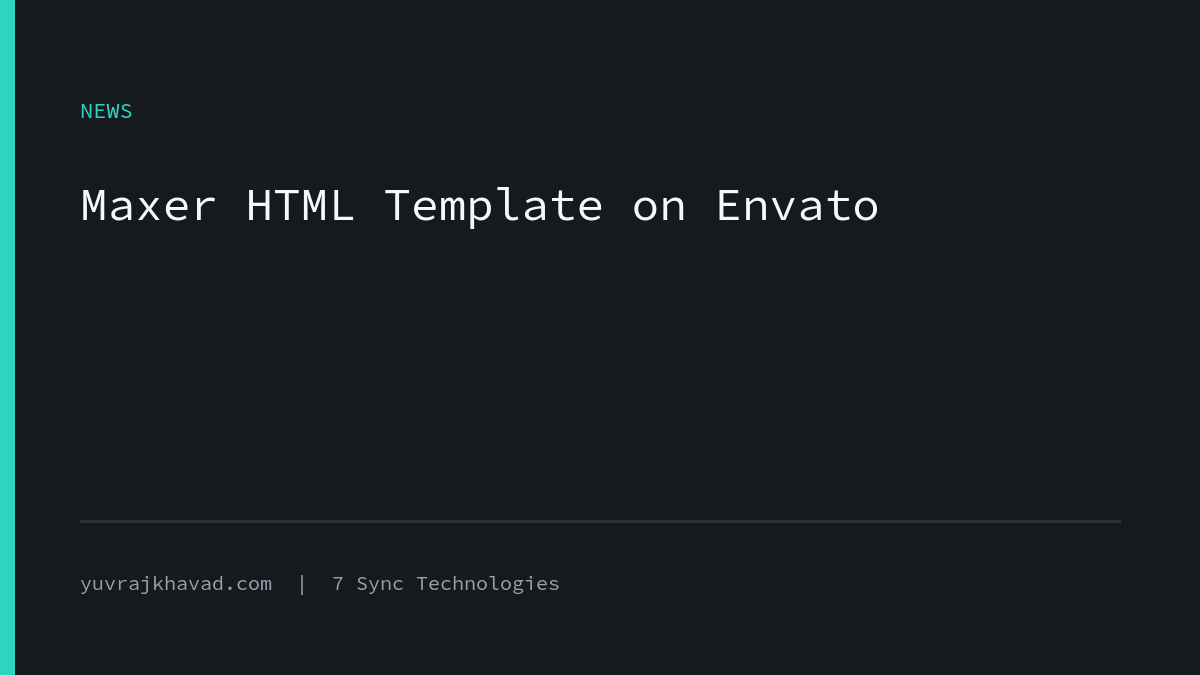 NEWS

Maxer HTML Template on Envato

yuvrajkhavad.com | 7 Sync Technologies